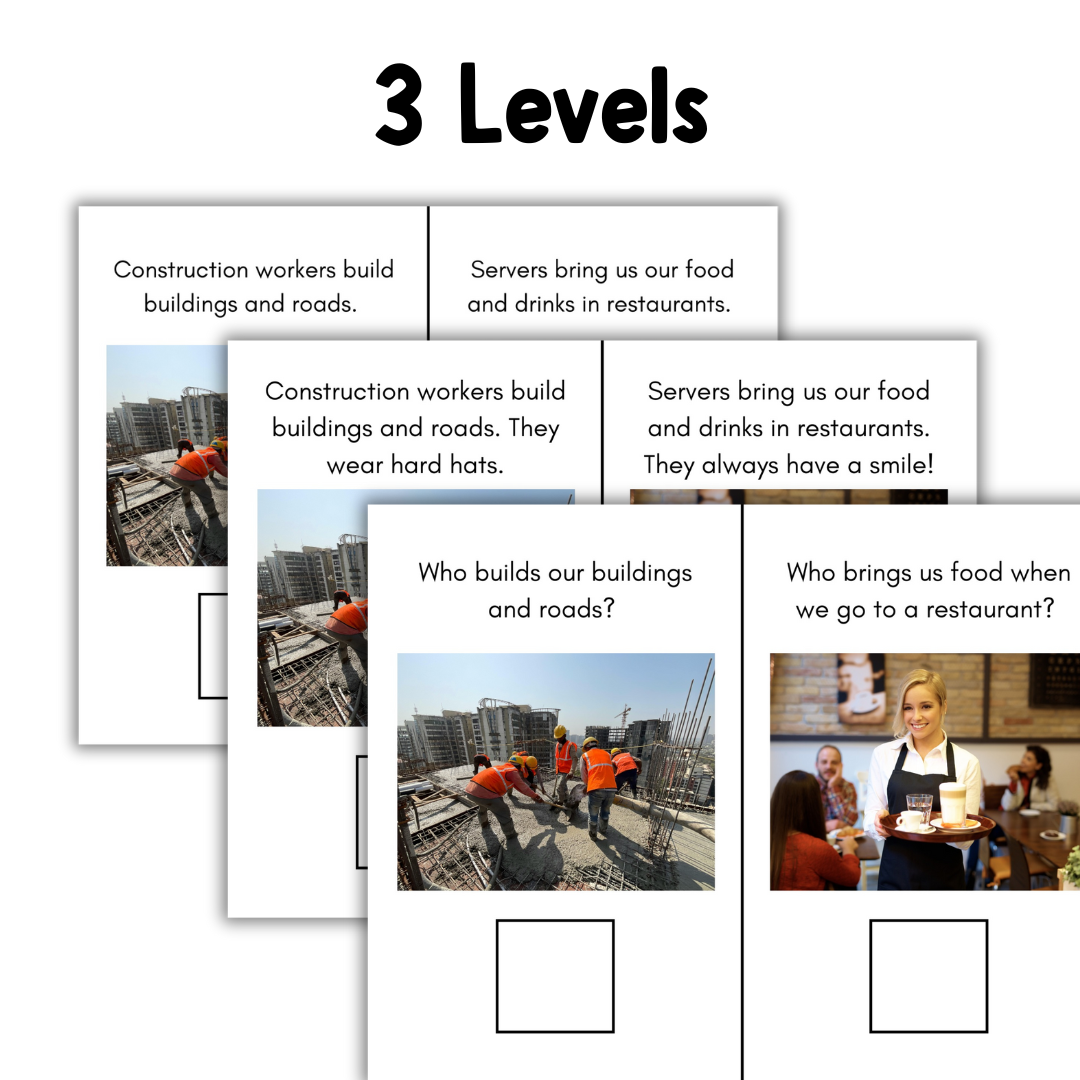 3 Levels

Construction workers build buildings and roads.

Servers bring us our food and drinks in restaurants.

Construction workers build buildings and roads. They wear hard hats.

Servers bring us our food and drinks in restaurants. They always have a smile!

Who builds our buildings and roads?

Who brings us food when we go to a restaurant?